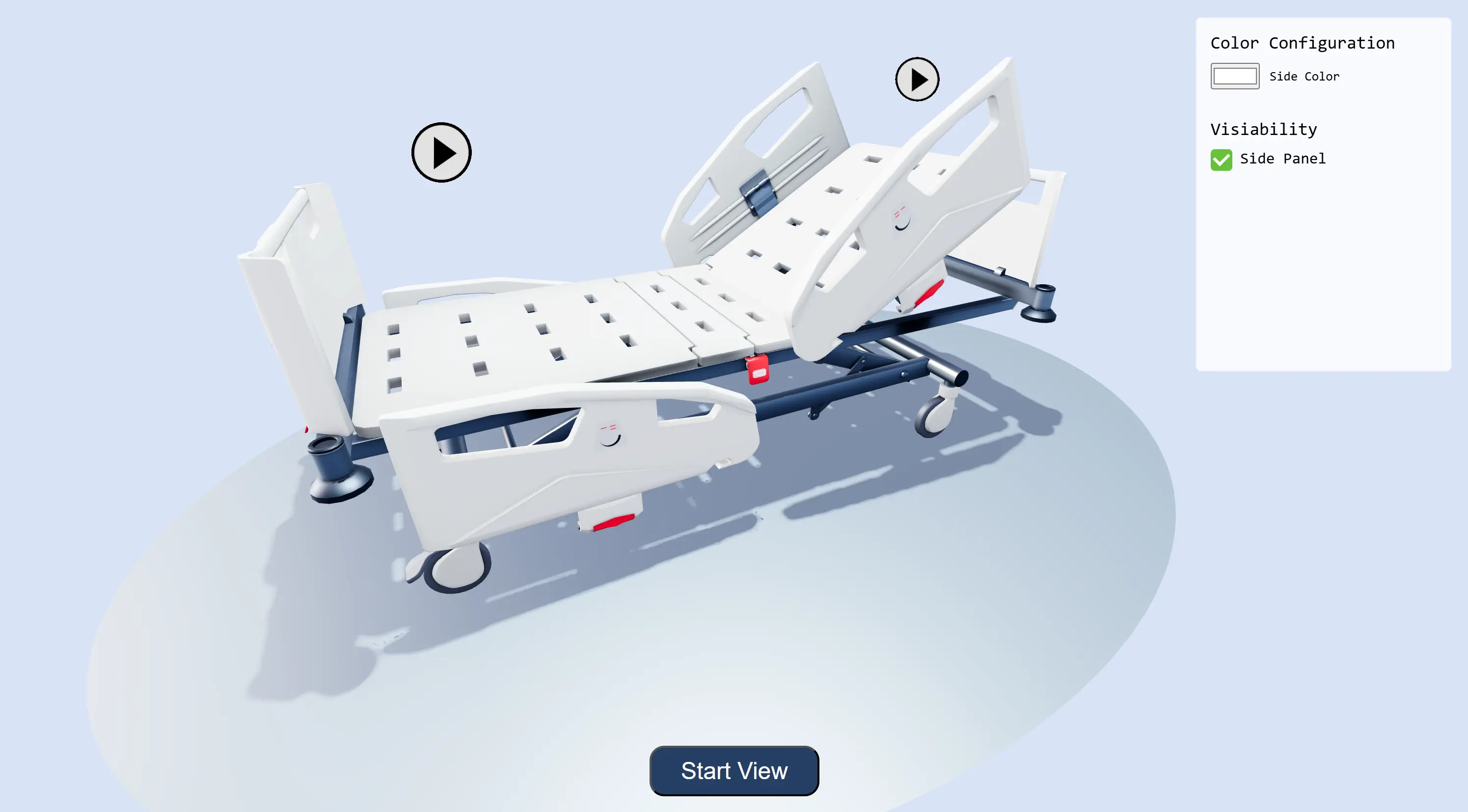 Color Configuration

Side Color

Visiability

Side Panel

Start View